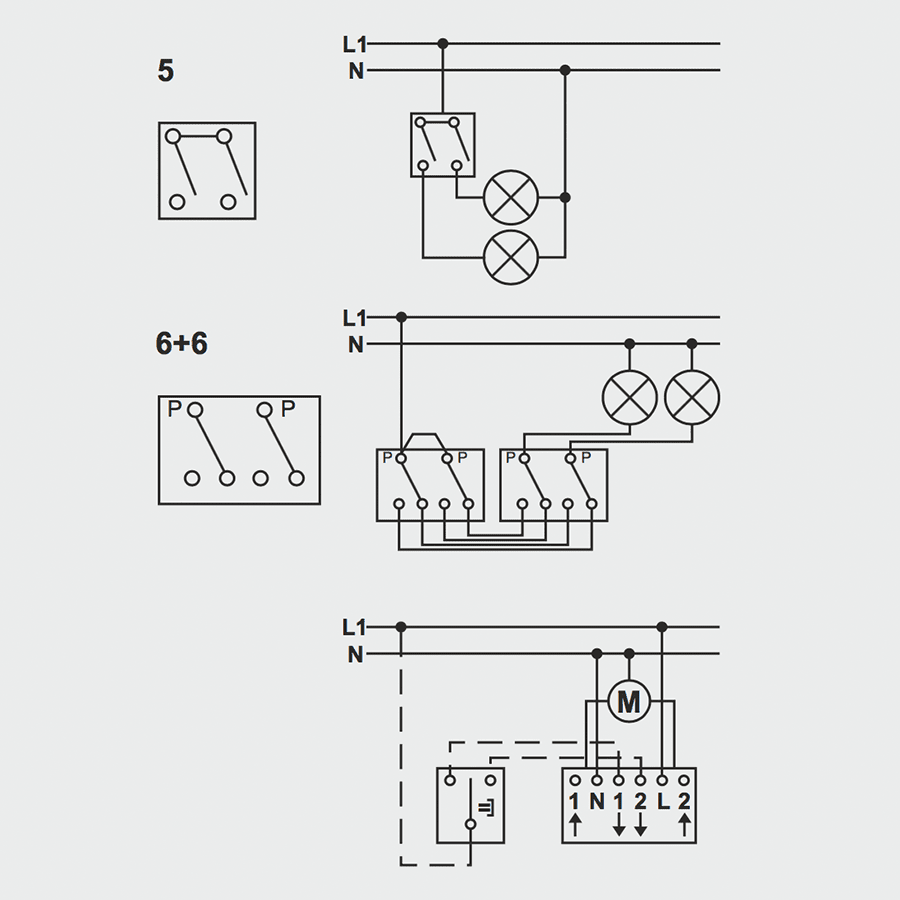 5

L1
N

6+6

P P

L1
N

P P P P

L1
N

M

1 N 1 2 L 2