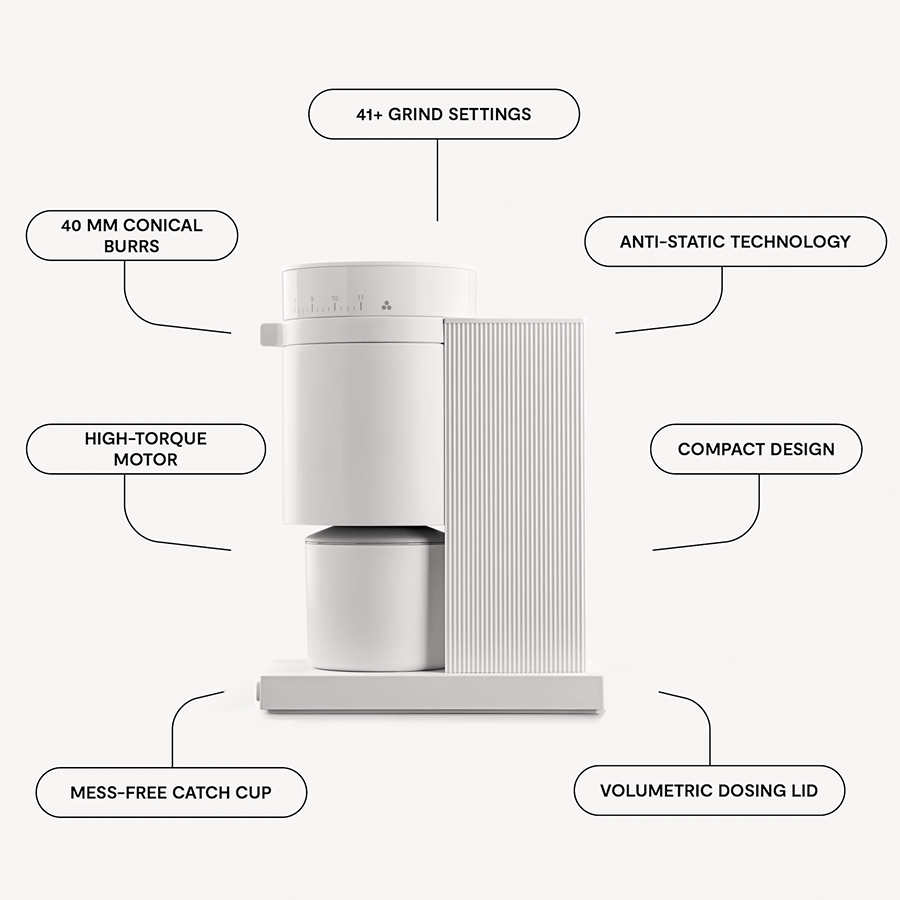 41+ GRIND SETTINGS

40 MM CONICAL BURRS

ANTI-STATIC TECHNOLOGY

9 10 11

HIGH-TORQUE MOTOR

COMPACT DESIGN

MESS-FREE CATCH CUP

VOLUMETRIC DOSING LID